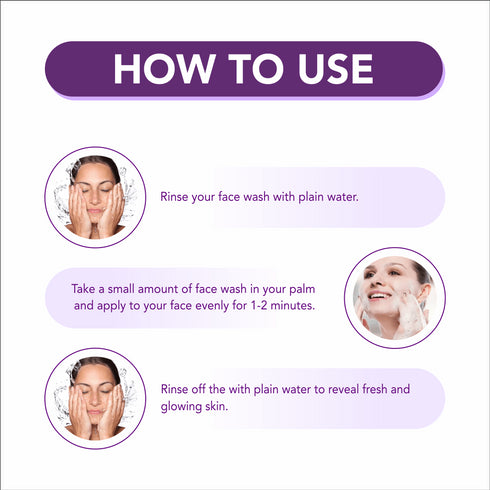 HOW TO USE

Rinse your face wash with plain water.

Take a small amount of face wash in your palm and apply to your face evenly for 1-2 minutes.

Rinse off the with plain water to reveal fresh and glowing skin.